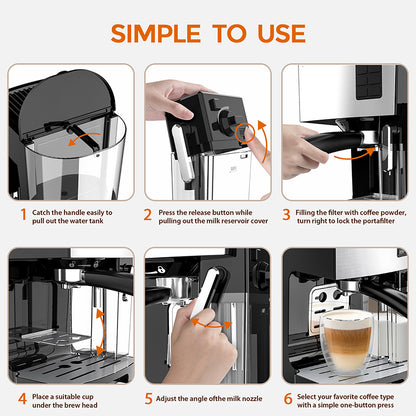 SIMPLE TO USE

1 Catch the handle easily to pull out the water tank

2 Press the release button while pulling out the milk reservoir cover

3 Filling the filter with coffee powder, turn right to lock the portafilter

4 Place a suitable cup under the brew head

5 Adjust the angle ofthe milk nozzle

6 Select your favorite coffee type with a simple one-button press